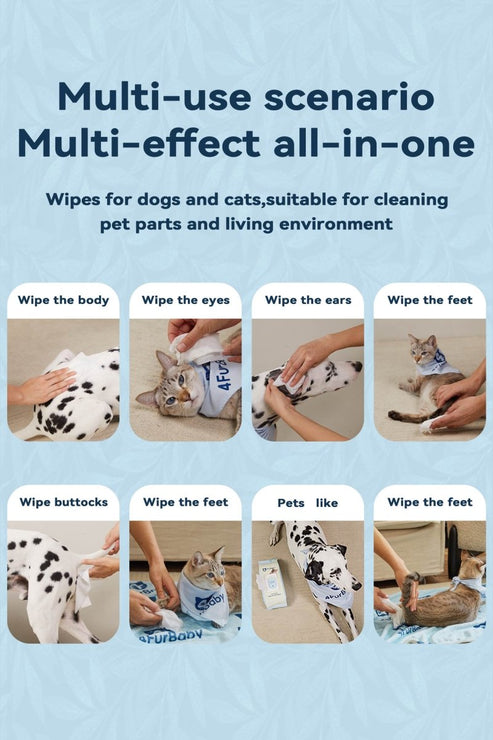 Multi-use scenario
Multi-effect all-in-one

Wipes for dogs and cats,suitable for cleaning pet parts and living environment

Wipe the body

Wipe the eyes

4Fur

Wipe the ears

Wipe the feet

Wipe buttocks

Wipe the feet

Baby

4FurBaby

Pets like

Wipe the feet