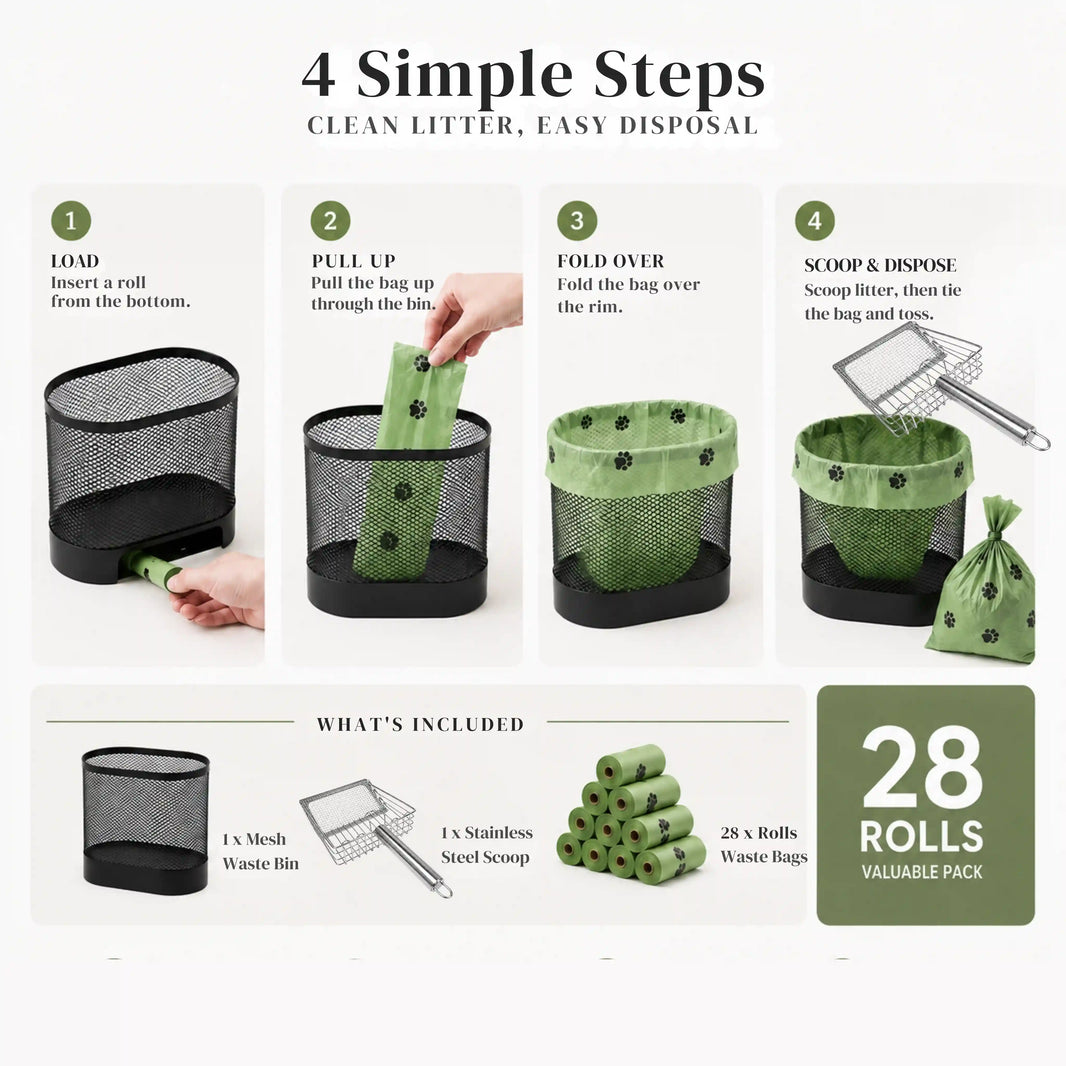 4 Simple Steps
CLEAN LITTER, EASY DISPOSAL

1
LOAD
Insert a roll from the bottom.

2
PULL UP
Pull the bag up through the bin.

3
FOLD OVER
Fold the bag over the rim.

4
SCOOP & DISPOSE
Scoop litter, then tie the bag and toss.

WHAT'S INCLUDED

1 x Mesh Waste Bin

1 x Stainless Steel Scoop

28 x Rolls Waste Bags

28
ROLLS
VALUABLE PACK