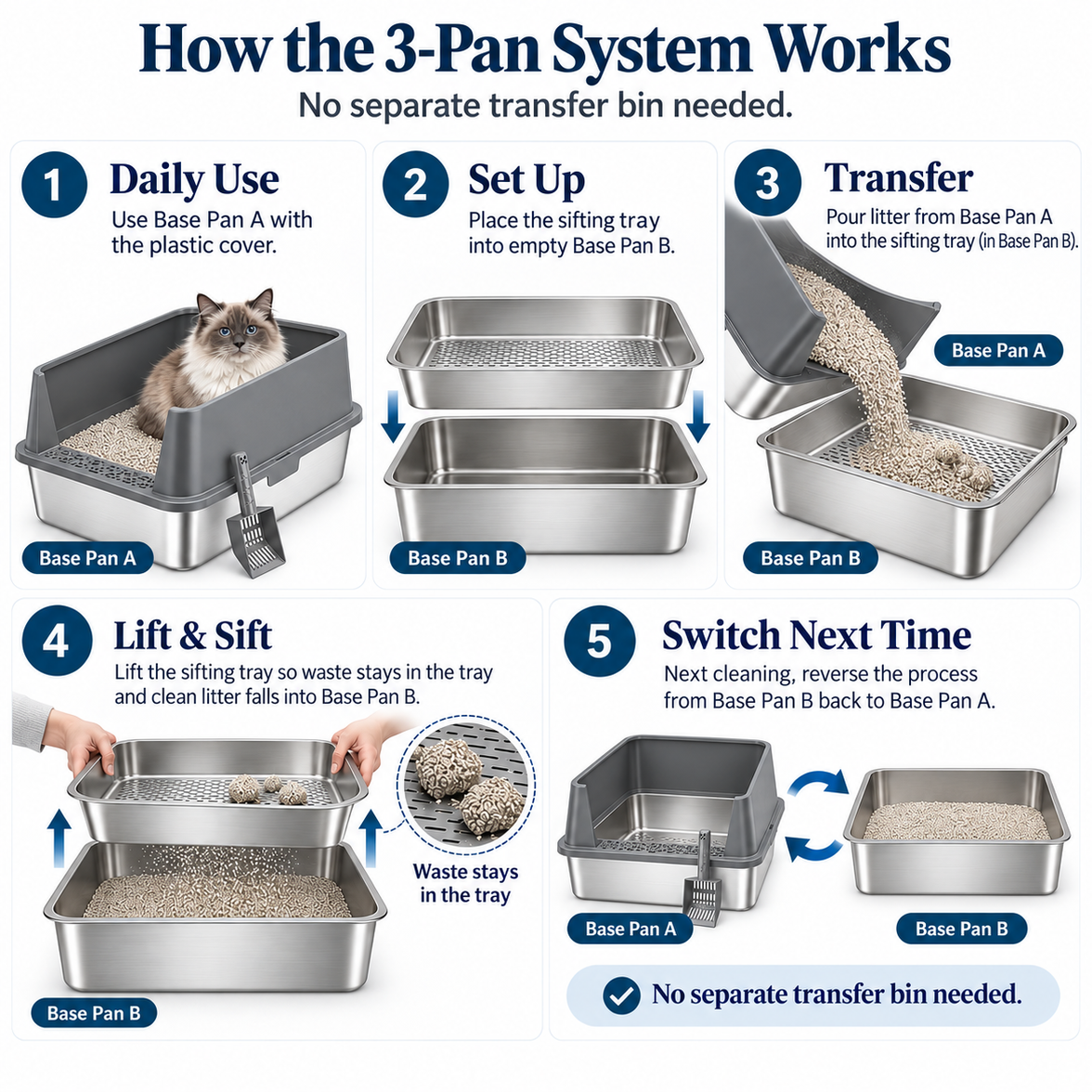 How the 3-Pan System Works

No separate transfer bin needed.

1 Daily Use

Use Base Pan A with the plastic cover.

Base Pan A

2 Set Up

Place the sifting tray into empty Base Pan B.

Base Pan B

3 Transfer

Pour litter from Base Pan A into the sifting tray (in Base Pan B).

Base Pan A

Base Pan B

4 Lift & Sift

Lift the sifting tray so waste stays in the tray and clean litter falls into Base Pan B.

Waste stays in the tray

Base Pan B

5 Switch Next Time

Next cleaning, reverse the process from Base Pan B back to Base Pan A.

Base Pan A

Base Pan B

No separate transfer bin needed.