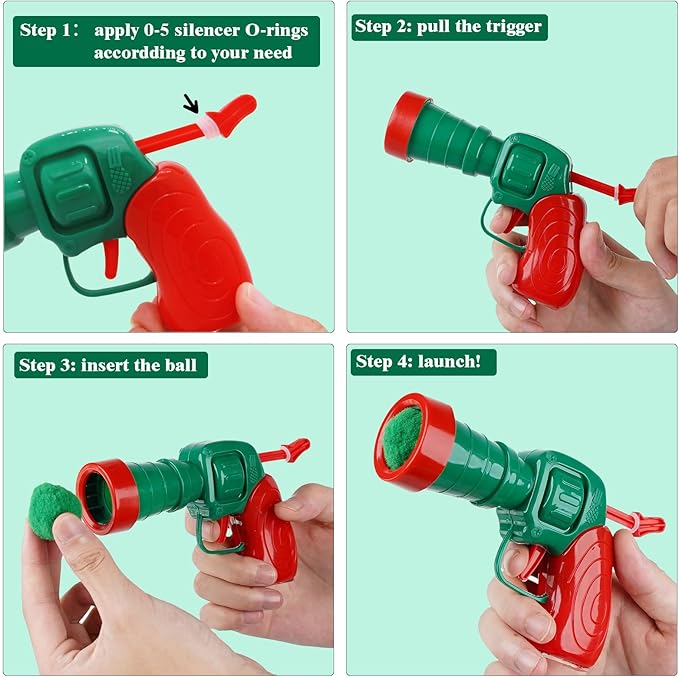 Step 1： apply 0-5 silencer O-rings accordding to your need

Step 2: pull the trigger

Step 3: insert the ball

Step 4: launch!