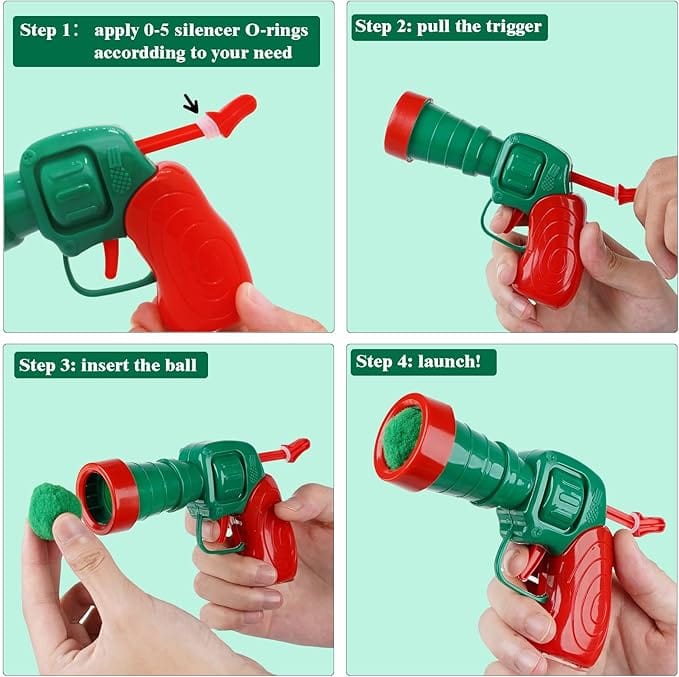 Step 1： apply 0-5 silencer O-rings accordding to your need

Step 2: pull the trigger

Step 3: insert the ball

Step 4: launch!